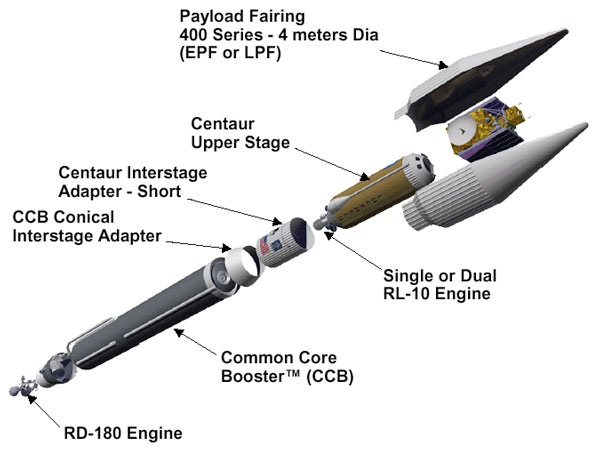 Payload Fairing
400 Series - 4 meters Dia
(EPF or LPF)

Centaur
Upper Stage

Centaur Interstage
Adapter - Short

CCB Conical
Interstage Adapter

Single or Dual
RL-10 Engine

Common Core
Booster™ (CCB)

RD-180 Engine